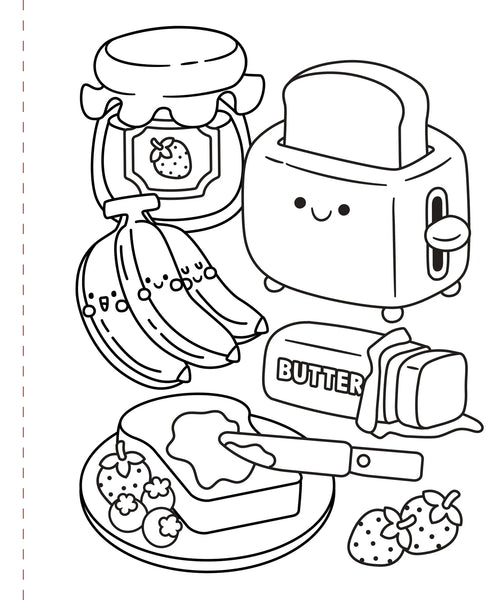 BUTTER