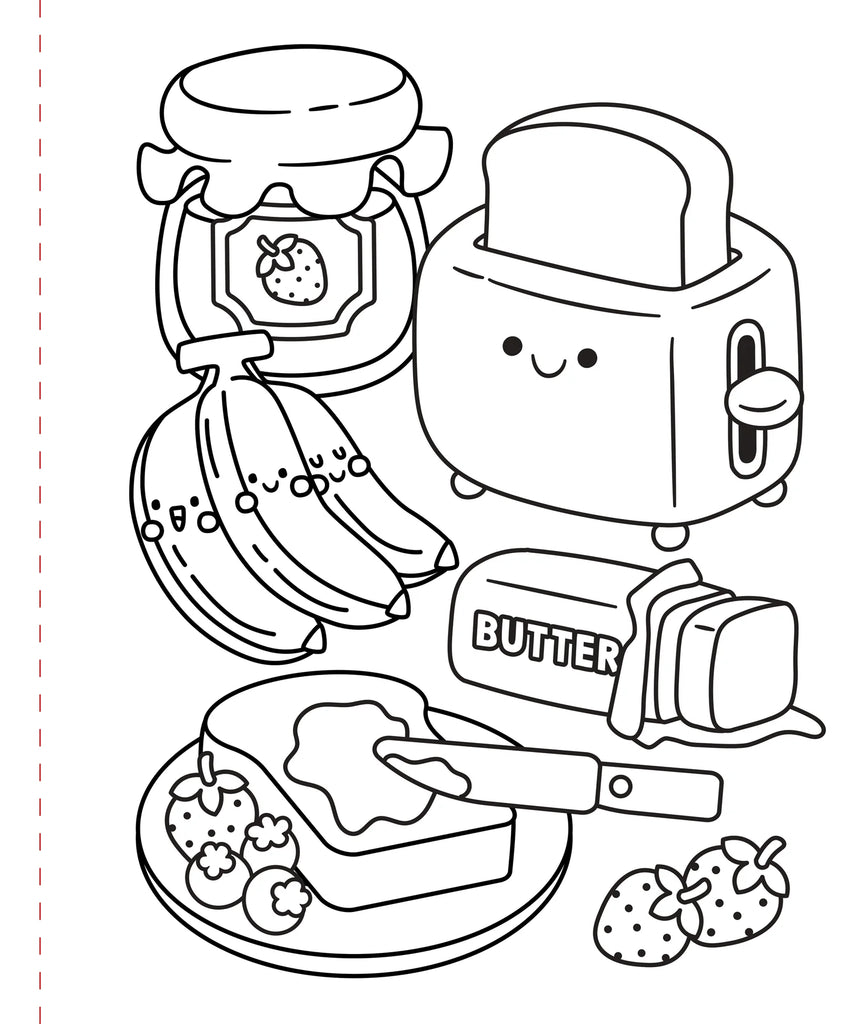 BUTTER