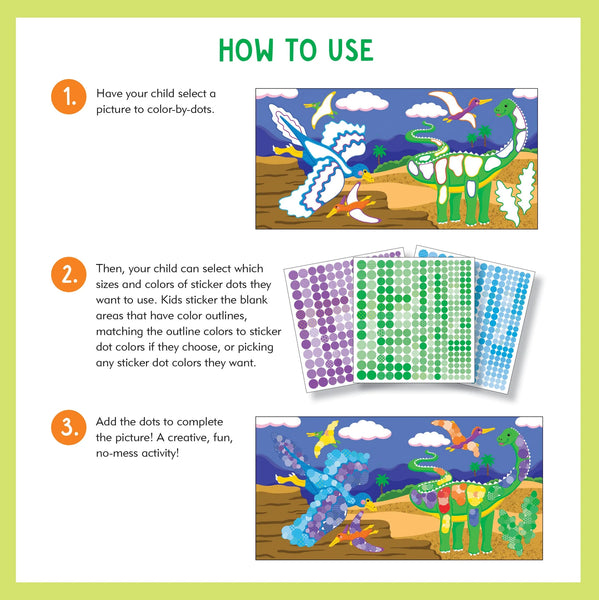 HOW TO USE

1. Have your child select a picture to color-by-dots.

2. Then, your child can select which sizes and colors of sticker dots they want to use. Kids sticker the blank areas that have color outlines, matching the outline colors to sticker dot colors if they choose, or picking any sticker dot colors they want.

3. Add the dots to complete the picture! A creative, fun, no-mess activity!