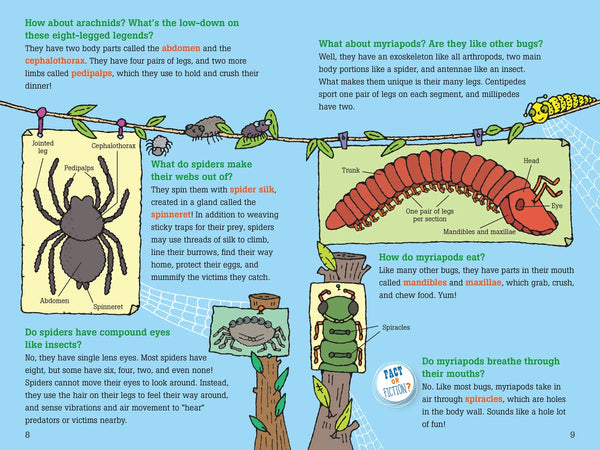 How about arachnids? What's the low-down on these eight-legged legends?
They have two body parts called the abdomen and the cephalothorax. They have four pairs of legs, and two more limbs called pedipalps, which they use to hold and crush their dinner!

Jointed leg

Cephalothorax

Pedipalps

Abdomen

Spinneret

What do spiders make their webs out of?
They spin them with spider silk, created in a gland called the spinneret! In addition to weaving sticky traps for their prey, spiders may use threads of silk to climb, line their burrows, find their way home, protect their eggs, and mummify the victims they catch.

Do spiders have compound eyes like insects?
No, they have single lens eyes. Most spiders have eight, but some have six, four, two, and even none! Spiders cannot move their eyes to look around. Instead, they use the hair on their legs to feel their way around, and sense vibrations and air movement to "hear" predators or victims nearby.

8

What about myriapods? Are they like other bugs?
Well, they have an exoskeleton like all arthropods, two main body portions like a spider, and antennae like an insect. What makes them unique is their many legs. Centipedes sport one pair of legs on each segment, and millipedes have two.

Trunk

Head

Eye

One pair of legs per section

Mandibles and maxillae

How do myriapods eat?
Like many other bugs, they have parts in their mouth called mandibles and maxillae, which grab, crush, and chew food. Yum!

Spiracles

FACT OR FICTION?

Do myriapods breathe through their mouths?
No. Like most bugs, myriapods take in air through spiracles, which are holes in the body wall. Sounds like a hole lot of fun!

9