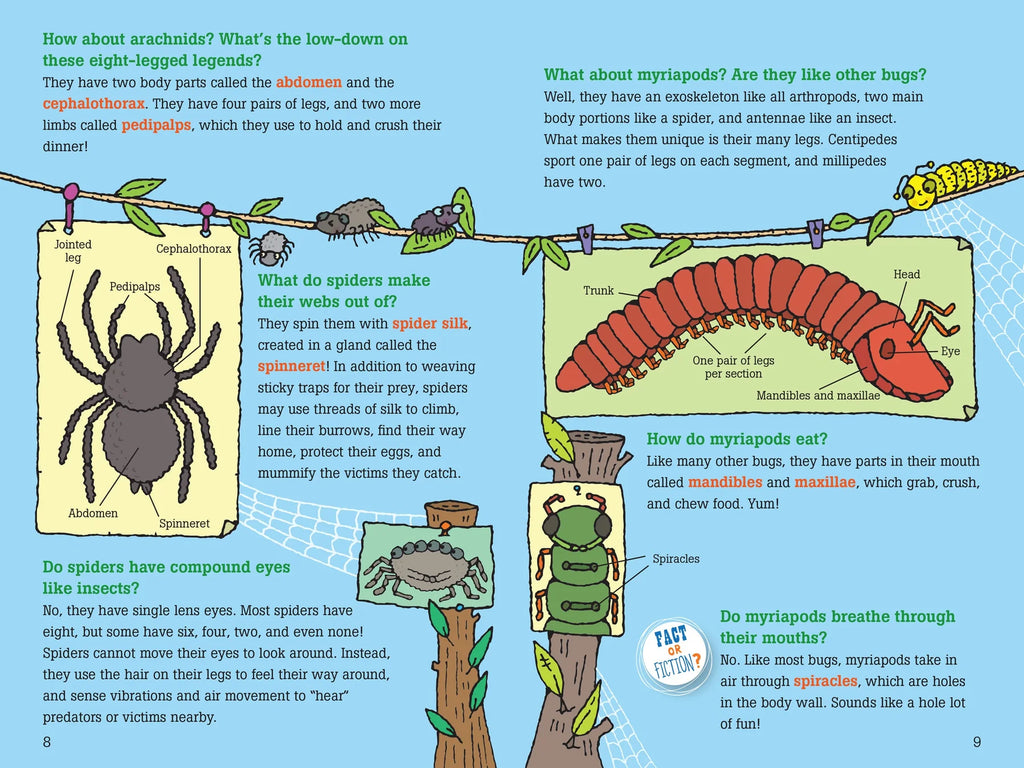 How about arachnids? What's the low-down on these eight-legged legends?
They have two body parts called the abdomen and the cephalothorax. They have four pairs of legs, and two more limbs called pedipalps, which they use to hold and crush their dinner!

Jointed leg

Cephalothorax

Pedipalps

Abdomen

Spinneret

What do spiders make their webs out of?
They spin them with spider silk, created in a gland called the spinneret! In addition to weaving sticky traps for their prey, spiders may use threads of silk to climb, line their burrows, find their way home, protect their eggs, and mummify the victims they catch.

Do spiders have compound eyes like insects?
No, they have single lens eyes. Most spiders have eight, but some have six, four, two, and even none! Spiders cannot move their eyes to look around. Instead, they use the hair on their legs to feel their way around, and sense vibrations and air movement to "hear" predators or victims nearby.

8

What about myriapods? Are they like other bugs?
Well, they have an exoskeleton like all arthropods, two main body portions like a spider, and antennae like an insect. What makes them unique is their many legs. Centipedes sport one pair of legs on each segment, and millipedes have two.

Trunk

Head

Eye

One pair of legs per section

Mandibles and maxillae

How do myriapods eat?
Like many other bugs, they have parts in their mouth called mandibles and maxillae, which grab, crush, and chew food. Yum!

Spiracles

FACT OR FICTION?

Do myriapods breathe through their mouths?
No. Like most bugs, myriapods take in air through spiracles, which are holes in the body wall. Sounds like a hole lot of fun!

9